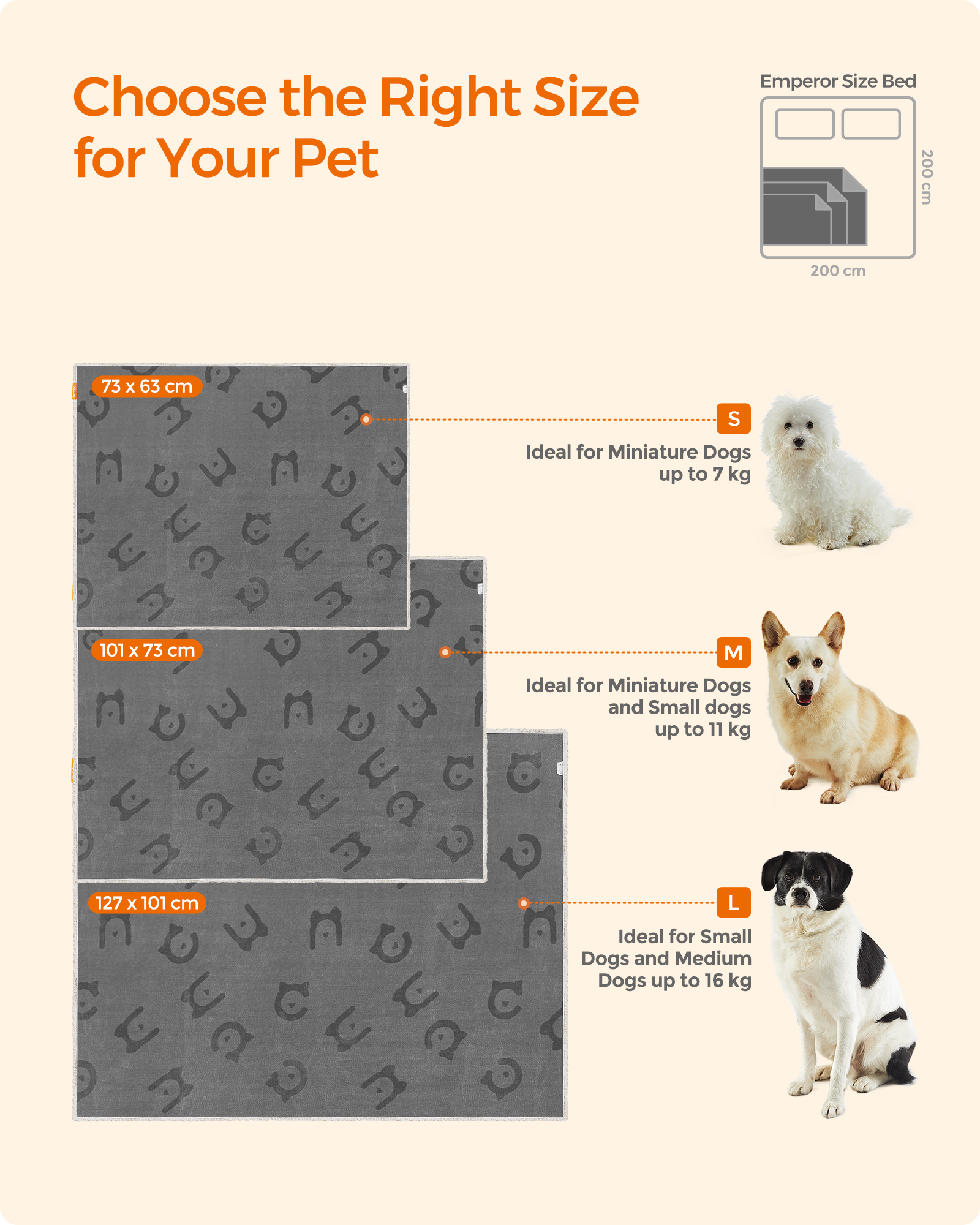 Choose the Right Size for Your Pet

Emperor Size Bed

200 cm

200 cm

73 x 63 cm

S

Ideal for Miniature Dogs up to 7 kg

101 x 73 cm

M

Ideal for Miniature Dogs and Small dogs up to 11 kg

127 x 101 cm

L

Ideal for Small Dogs and Medium Dogs up to 16 kg